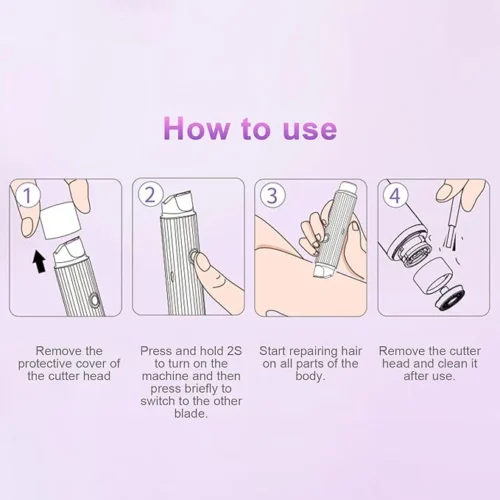 How to use

1

2

3

4

Remove the protective cover of the cutter head

Press and hold 2S to turn on the machine and then press briefly to switch to the other blade.

Start repairing hair on all parts of the body.

Remove the cutter head and clean it after use.